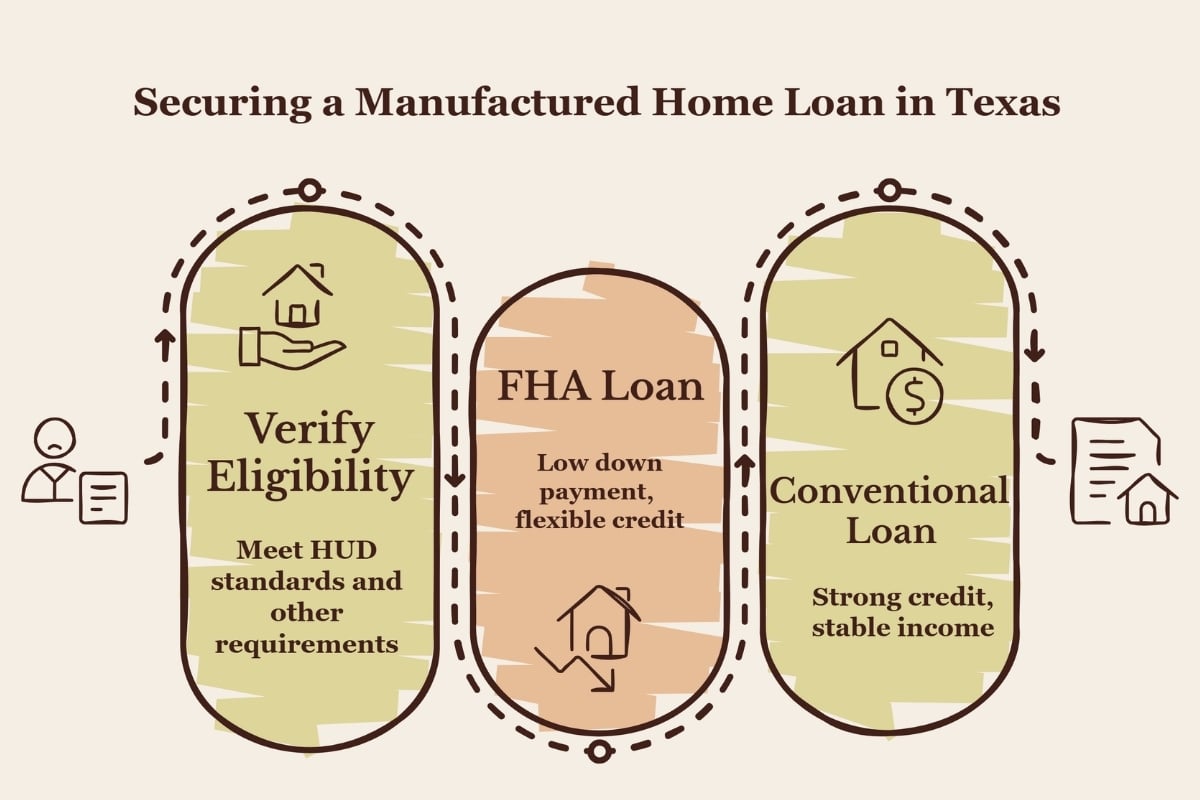 Securing a Manufactured Home Loan in Texas

Verify Eligibility

Meet HUD standards and other requirements

FHA Loan

Low down payment, flexible credit

Conventional Loan

Strong credit, stable income